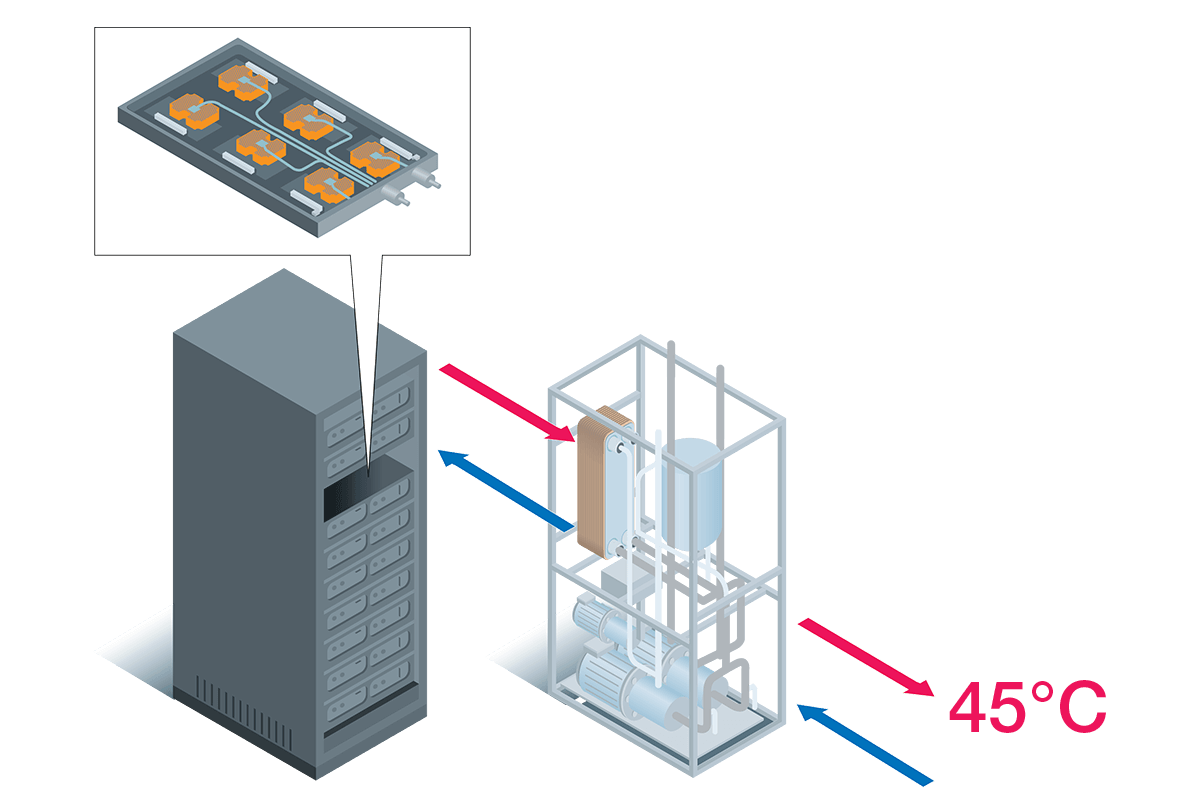 45°C